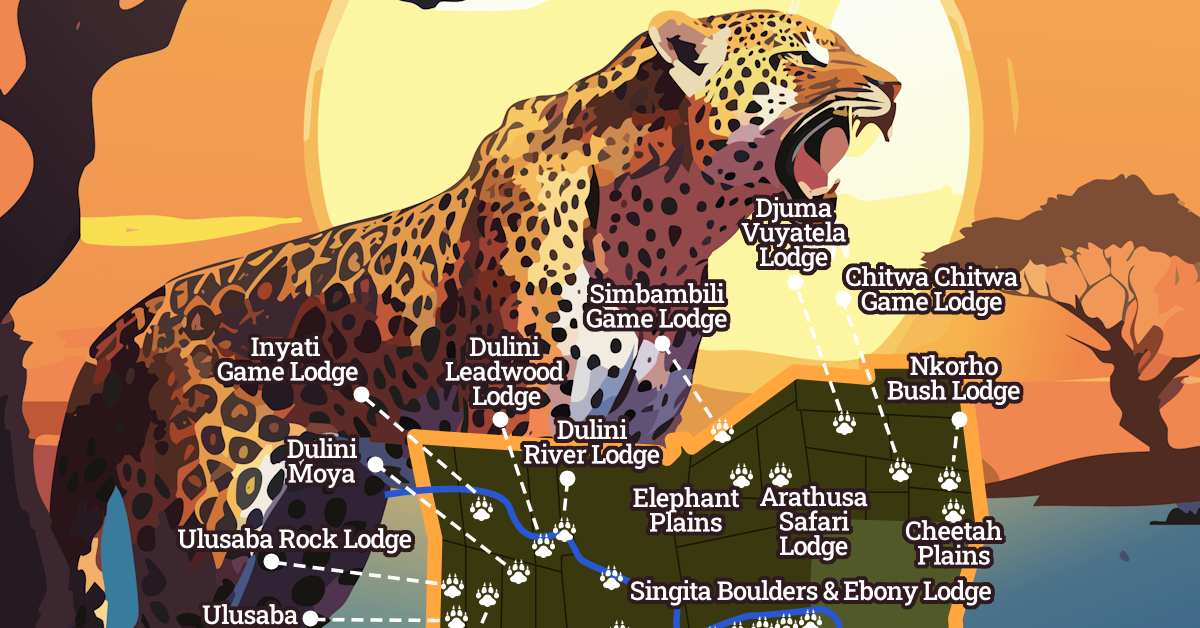 Djuma Vuyatela Lodge

Chitwa Chitwa Game Lodge

Simbambili Game Lodge

Nkorho Bush Lodge

Inyati Game Lodge

Dulini Leadwood Lodge

Dulini River Lodge

Dulini Moya

Elephant Plains

Arathusa Safari Lodge

Cheetah Plains

Ulusaba Rock Lodge

Singita Boulders & Ebony Lodge

Ulusaba